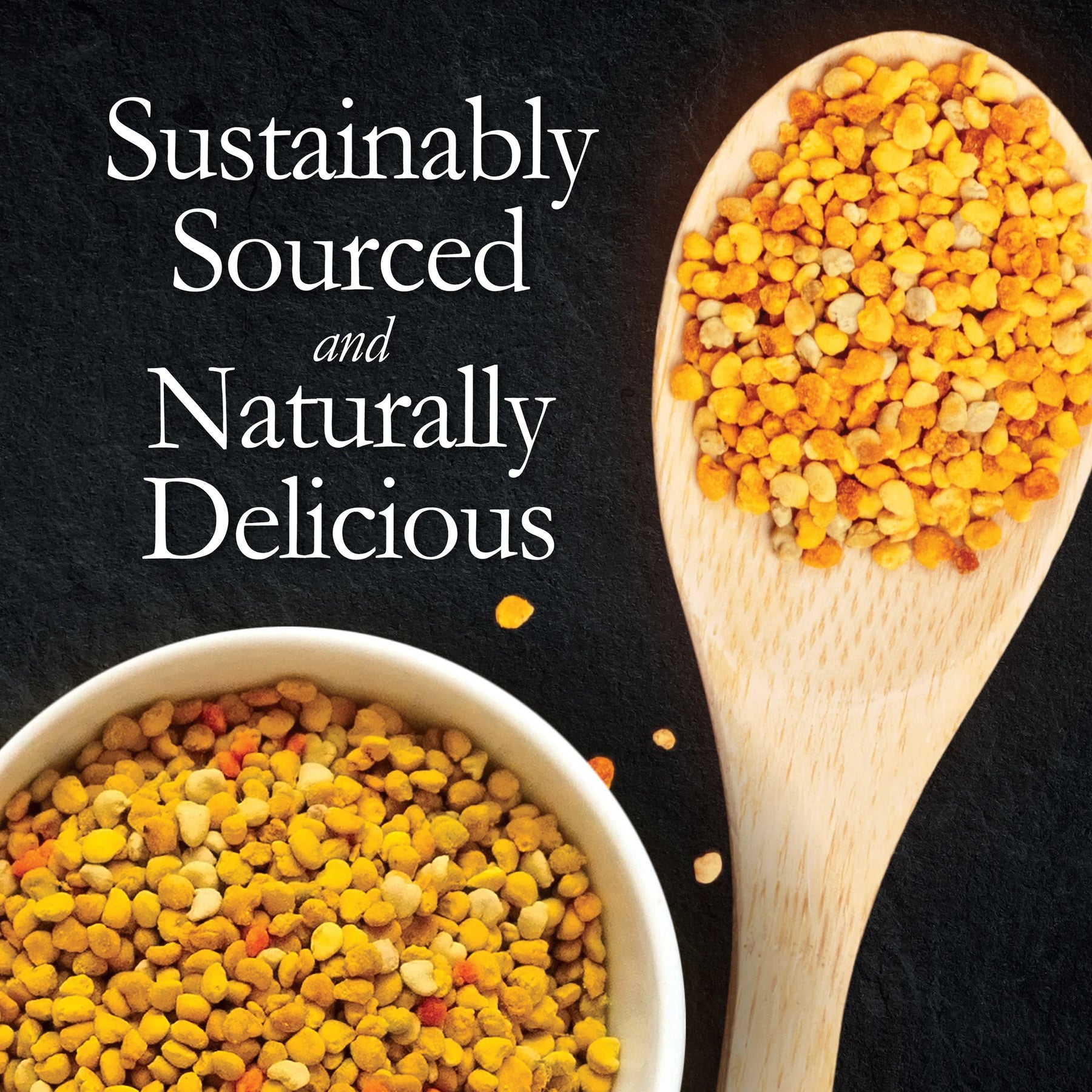 Sustainably Sourced and Naturally Delicious